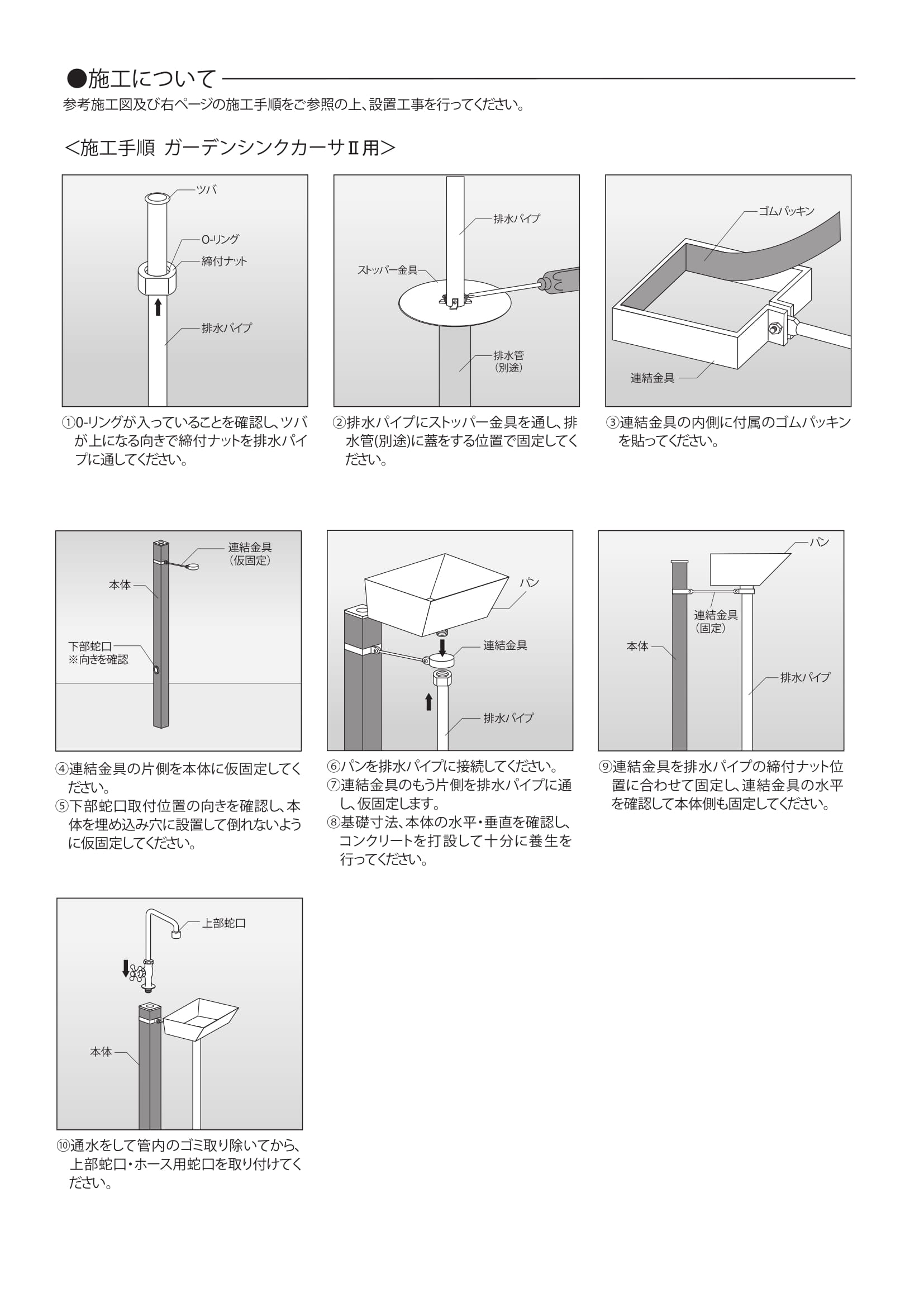 ●施工について

参考施工図及び右ページの施工手順をご参照の上、設置工事を行ってください。

<施工手順 ガーデンシンクカーサⅡ用>

ツバ
O-リング
締付ナット
排水パイプ

①0-リングが入っていることを確認し、ツバが上になる向きで締付ナットを排水パイプに通してください。

排水パイプ
ストッパー金具
排水管
(別途)

②排水パイプにストッパー金具を通し、排水管(別途)に蓋をする位置で固定してください。

ゴムパッキン
連結金具

③連結金具の内側に付属のゴムパッキンを貼ってください。

連結金具
(仮固定)
本体
下部蛇口
※向きを確認

④連結金具の片側を本体に仮固定してください。
⑤下部蛇口取付位置の向きを確認し、本体を埋め込み穴に設置して倒れないように仮固定してください。

パン
連結金具
排水パイプ

⑥パンを排水パイプに接続してください。
⑦連結金具のもう片側を排水パイプに通し、仮固定します。
⑧基礎寸法、本体の水平・垂直を確認し、コンクリートを打設して十分に養生を行ってください。

パン
連結金具
(固定)
本体
排水パイプ

⑨連結金具を排水パイプの締付ナット位置に合わせて固定し、連結金具の水平を確認して本体側も固定してください。

上部蛇口
本体

⑩通水をして管内のゴミ取り除いてから、上部蛇口・ホース用蛇口を取り付けてください。