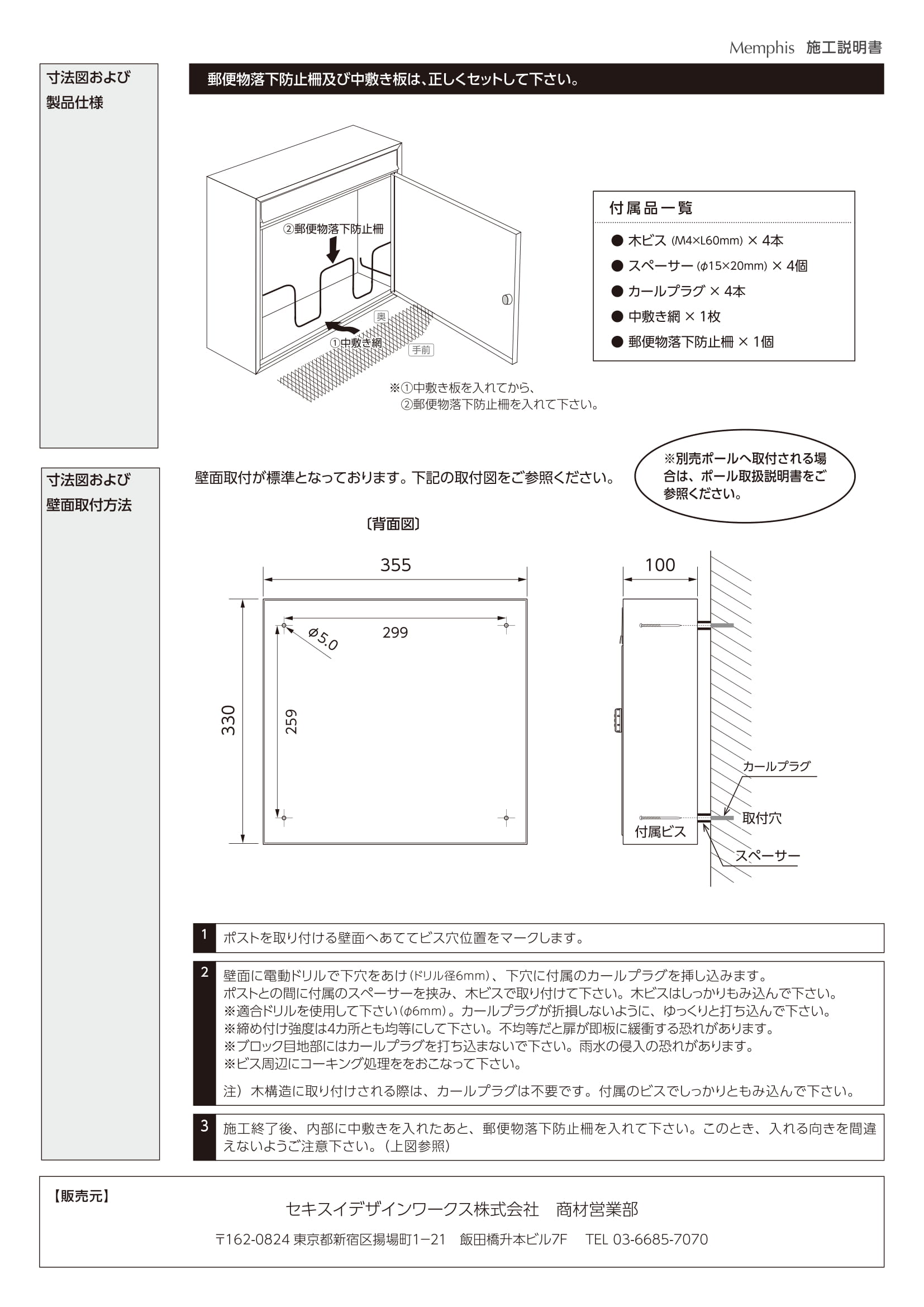 Memphis 施工説明書

寸法図および
製品仕様

郵便物落下防止柵及び中敷き板は、正しくセットして下さい。

②郵便物落下防止柵

奥

①中敷き網

手前

※①中敷き板を入れてから、
②郵便物落下防止柵を入れて下さい。

付属品一覧

● 木ビス (M4×L60mm) × 4本
● スペーサー (φ15×20mm) × 4個
● カールプラグ × 4本
● 中敷き網 × 1枚
● 郵便物落下防止柵 × 1個

寸法図および
壁面取付方法

壁面取付が標準となっております。下記の取付図をご参照ください。

※別売ポールへ取付される場合は、ポール取扱説明書をご参照ください。

〔背面図〕

355

299

φ5.0

330

259

100

カールプラグ

取付穴

付属ビス

スペーサー

1 ポストを取り付ける壁面へあててビス穴位置をマークします。

2 壁面に電動ドリルで下穴をあけ（ドリル径6mm）、下穴に付属のカールプラグを挿し込みます。
ポストとの間に付属のスペーサーを挟み、木ビスで取り付けて下さい。木ビスはしっかりもみ込んで下さい。
※適合ドリルを使用して下さい（φ6mm）。カールプラグが折損しないように、ゆっくりと打ち込んで下さい。
※締め付け強度は4カ所とも均等にして下さい。不均等だと扉が即板に緩衝する恐れがあります。
※ブロック目地部にはカールプラグを打ち込まないで下さい。雨水の侵入の恐れがあります。
※ビス周辺にコーキング処理ををおこなって下さい。

注）木構造に取り付けされる際は、カールプラグは不要です。付属のビスでしっかりともみ込んで下さい。

3 施工終了後、内部に中敷きを入れたあと、郵便物落下防止柵を入れて下さい。このとき、入れる向きを間違えないようご注意下さい。（上図参照）

【販売元】

セキスイデザインワークス株式会社 商材営業部

〒162-0824 東京都新宿区揚場町1−21 飯田橋升本ビル7F TEL 03-6685-7070