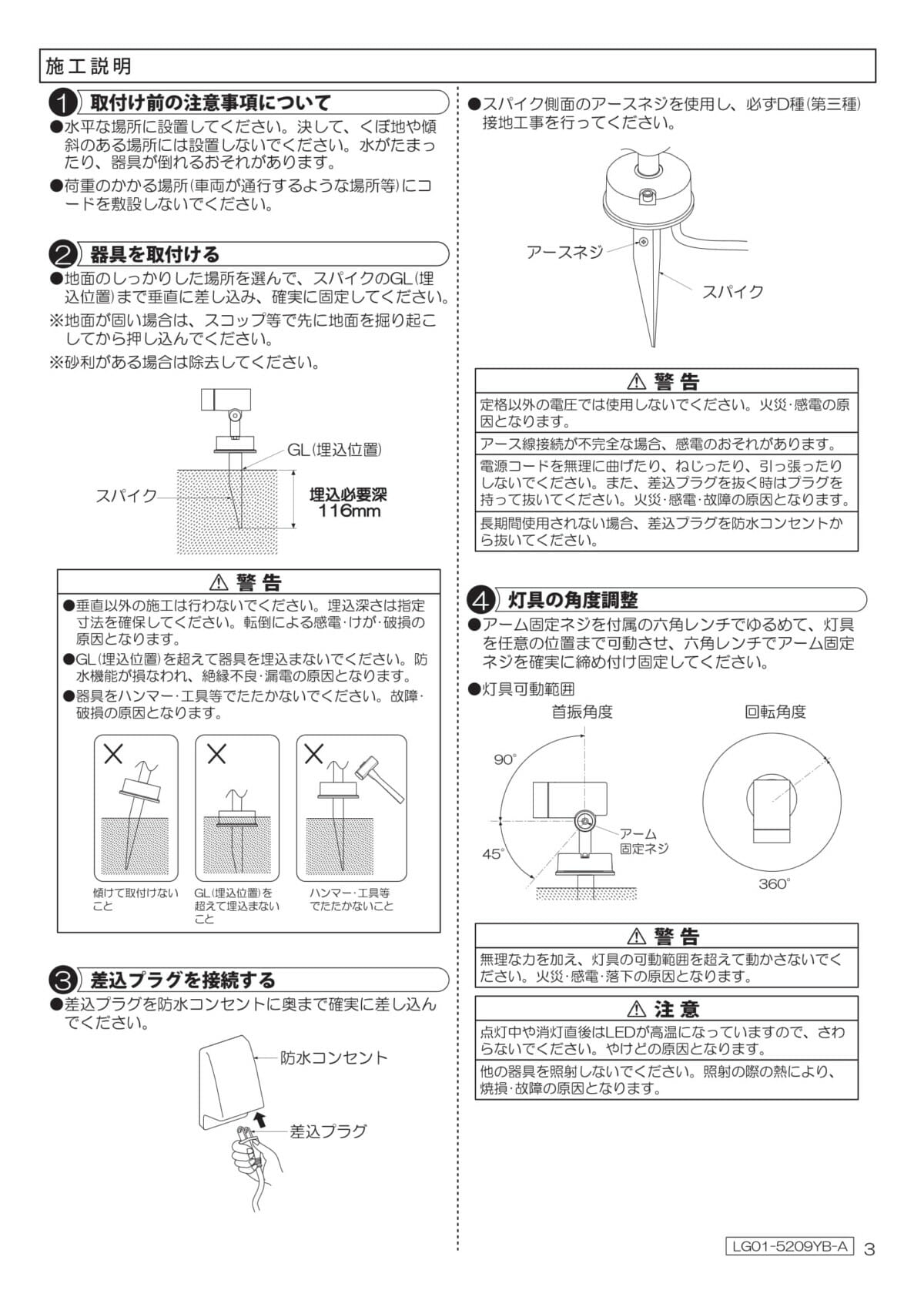 施工説明

1 取付け前の注意事項について

●水平な場所に設置してください。決して、くぼ地や傾斜のある場所には設置しないでください。水がたまったり、器具が倒れるおそれがあります。

●荷重のかかる場所(車両が通行するような場所等)にコードを敷設しないでください。

2 器具を取付ける

●地面のしっかりした場所を選んで、スパイクのGL(埋込位置)まで垂直に差し込み、確実に固定してください。

※地面が固い場合は、スコップ等で先に地面を掘り起こしてから押し込んでください。

※砂利がある場合は除去してください。

GL(埋込位置)

スパイク

埋込必要深 116mm

⚠ 警 告

●垂直以外の施工は行わないでください。埋込深さは指定寸法を確保してください。転倒による感電·けが·破損の原因となります。

●GL(埋込位置)を超えて器具を埋込まないでください。防水機能が損なわれ、絶縁不良·漏電の原因となります。

●器具をハンマー·工具等でたたかないでください。故障·破損の原因となります。

傾けて取付けないこと

GL(埋込位置)を超えて埋込まないこと

ハンマー·工具等でたたかないこと

3 差込プラグを接続する

●差込プラグを防水コンセントに奥まで確実に差し込んでください。

防水コンセント

差込プラグ

●スパイク側面のアースネジを使用し、必ずD種(第三種)接地工事を行ってください。

アースネジ

スパイク

⚠ 警 告

定格以外の電圧では使用しないでください。火災·感電の原因となります。

アース線接続が不完全な場合、感電のおそれがあります。

電源コードを無理に曲げたり、ねじったり、引っ張ったりしないでください。また、差込プラグを抜く時はプラグを持って抜いてください。火災·感電·故障の原因となります。

長期間使用されない場合、差込プラグを防水コンセントから抜いてください。

4 灯具の角度調整

●アーム固定ネジを付属の六角レンチでゆるめて、灯具を任意の位置まで可動させ、六角レンチでアーム固定ネジを確実に締め付け固定してください。

●灯具可動範囲

首振角度

回転角度

90°

45°

アーム固定ネジ

360°

⚠ 警 告

無理な力を加え、灯具の可動範囲を超えて動かさないでください。火災·感電·落下の原因となります。

⚠ 注 意

点灯中や消灯直後はLEDが高温になっていますので、さわらないでください。やけどの原因となります。

他の器具を照射しないでください。照射の際の熱により、焼損·故障の原因となります。

LG01-5209YB-A 3