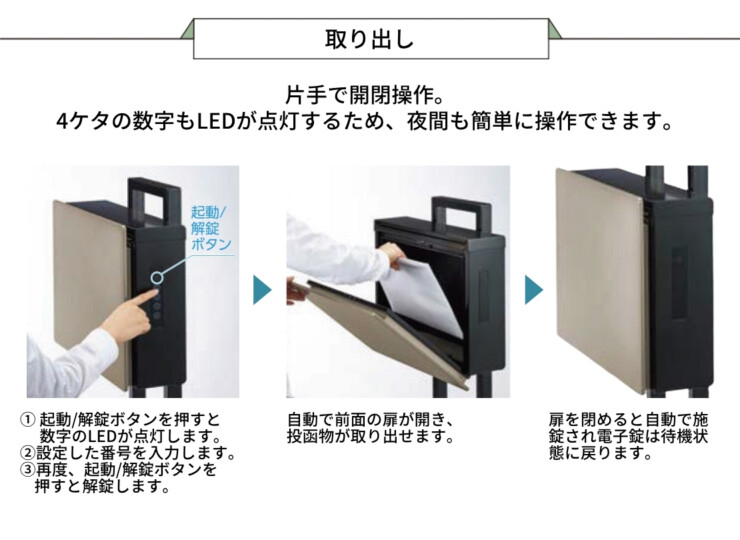 取り出し

片手で開閉操作。
4ケタの数字もLEDが点灯するため、夜間も簡単に操作できます。

起動/解錠ボタン

① 起動/解錠ボタンを押すと数字のLEDが点灯します。
②設定した番号を入力します。
③再度、起動/解錠ボタンを押すと解錠します。

自動で前面の扉が開き、投函物が取り出せます。

扉を閉めると自動で施錠され電子錠は待機状態に戻ります。