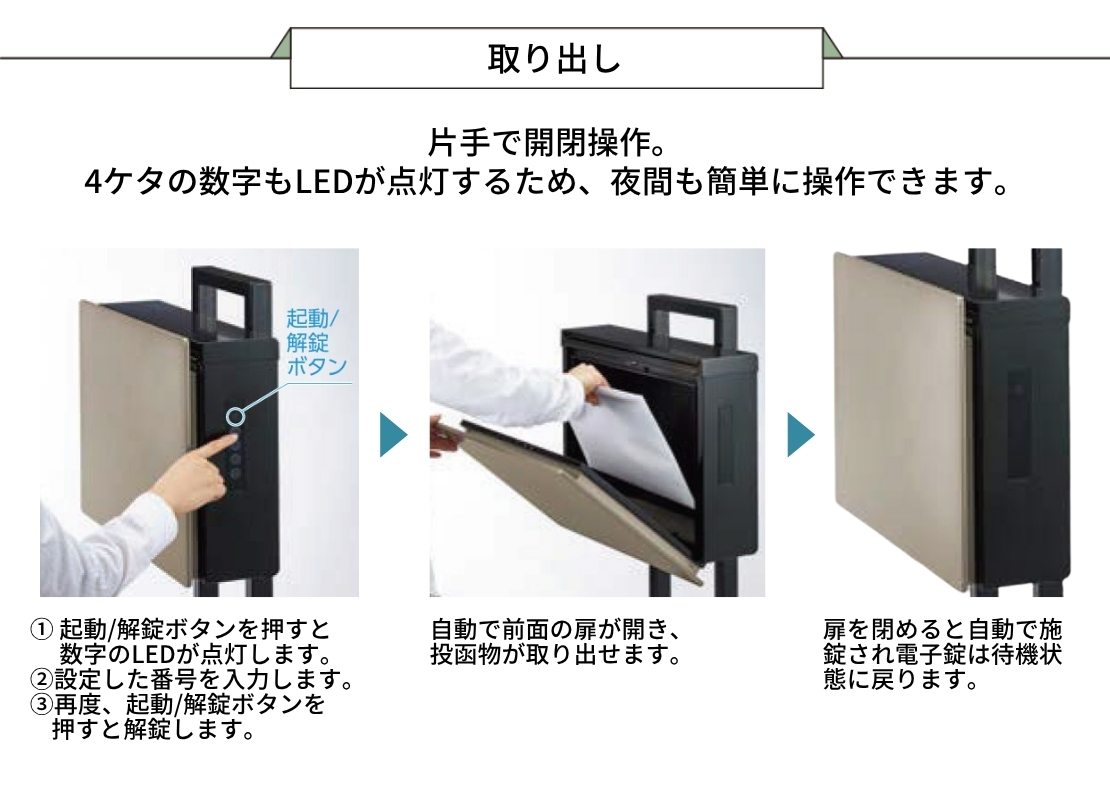 取り出し

片手で開閉操作。
4ケタの数字もLEDが点灯するため、夜間も簡単に操作できます。

起動/解錠ボタン

① 起動/解錠ボタンを押すと数字のLEDが点灯します。
②設定した番号を入力します。
③再度、起動/解錠ボタンを押すと解錠します。

自動で前面の扉が開き、投函物が取り出せます。

扉を閉めると自動で施錠され電子錠は待機状態に戻ります。