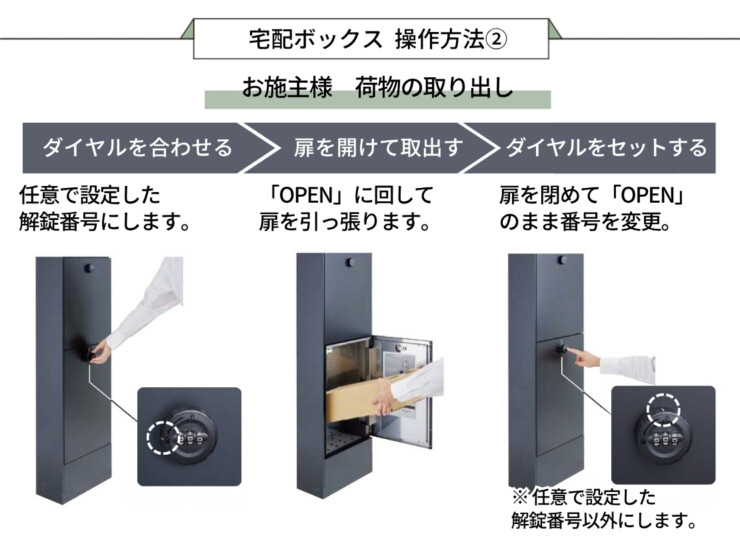 宅配ボックス 操作方法②

お施主様　荷物の取り出し

ダイヤルを合わせる

扉を開けて取出す

ダイヤルをセットする

任意で設定した解錠番号にします。

「OPEN」に回して扉を引っ張ります。

扉を閉めて「OPEN」のまま番号を変更。

※任意で設定した解錠番号以外にします。