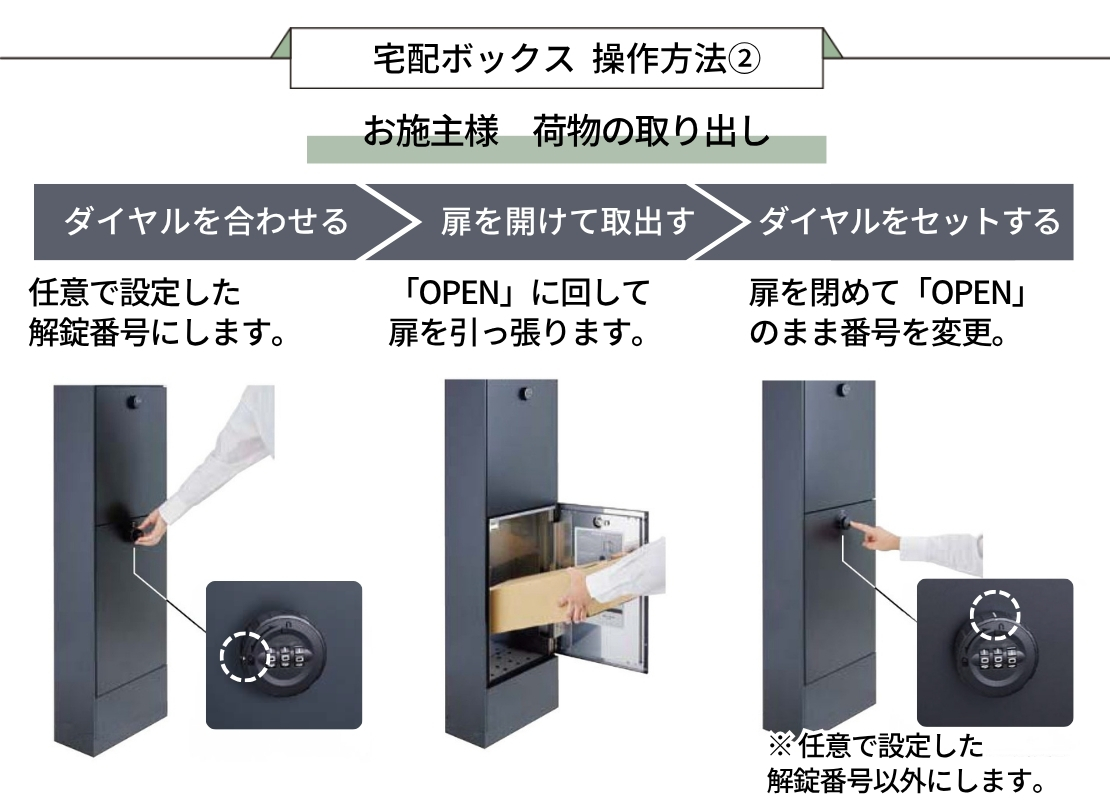 宅配ボックス 操作方法②

お施主様　荷物の取り出し

ダイヤルを合わせる

扉を開けて取出す

ダイヤルをセットする

任意で設定した解錠番号にします。

「OPEN」に回して扉を引っ張ります。

扉を閉めて「OPEN」のまま番号を変更。

※任意で設定した解錠番号以外にします。