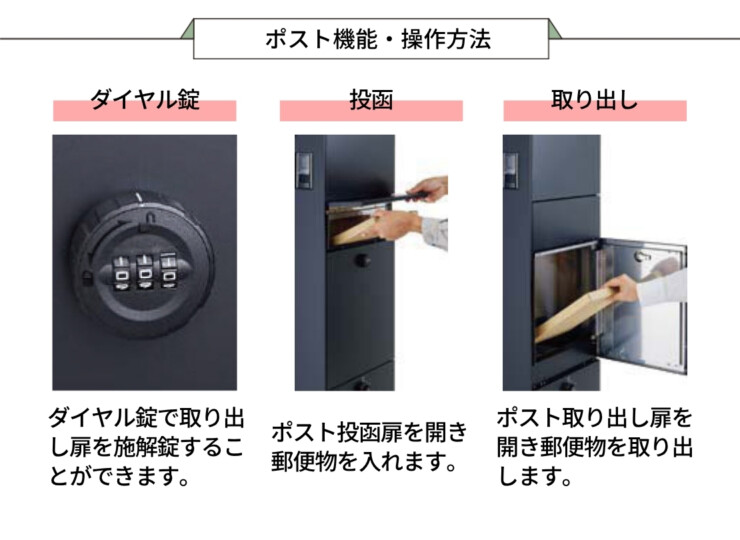 ポスト機能・操作方法

ダイヤル錠

ダイヤル錠で取り出し扉を施解錠することができます。

投函

ポスト投函扉を開き郵便物を入れます。

取り出し

ポスト取り出し扉を開き郵便物を取り出します。