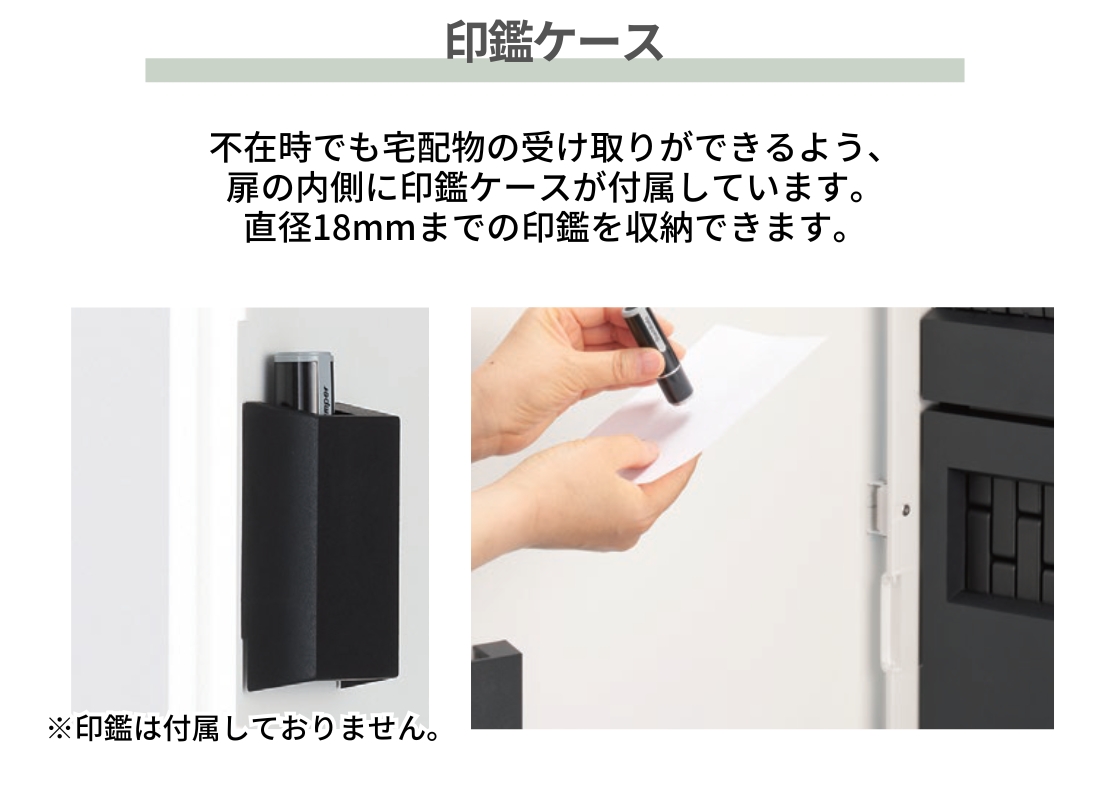 印鑑ケース

不在時でも宅配物の受け取りができるよう、扉の内側に印鑑ケースが付属しています。直径18mmまでの印鑑を収納できます。

※印鑑は付属しておりません。