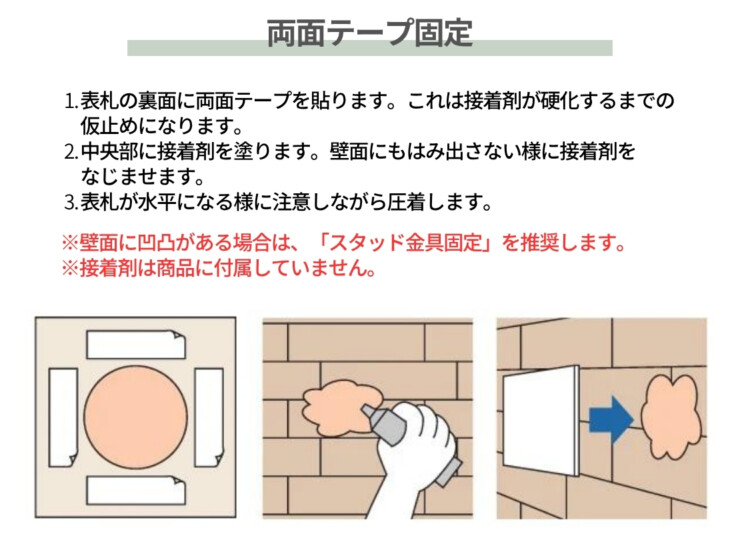 両面テープ固定

1. 表札の裏面に両面テープを貼ります。これは接着剤が硬化するまでの仮止めになります。
2. 中央部に接着剤を塗ります。壁面にもはみ出さない様に接着剤をなじませます。
3. 表札が水平になる様に注意しながら圧着します。

※壁面に凹凸がある場合は、「スタッド金具固定」を推奨します。
※接着剤は商品に付属していません。