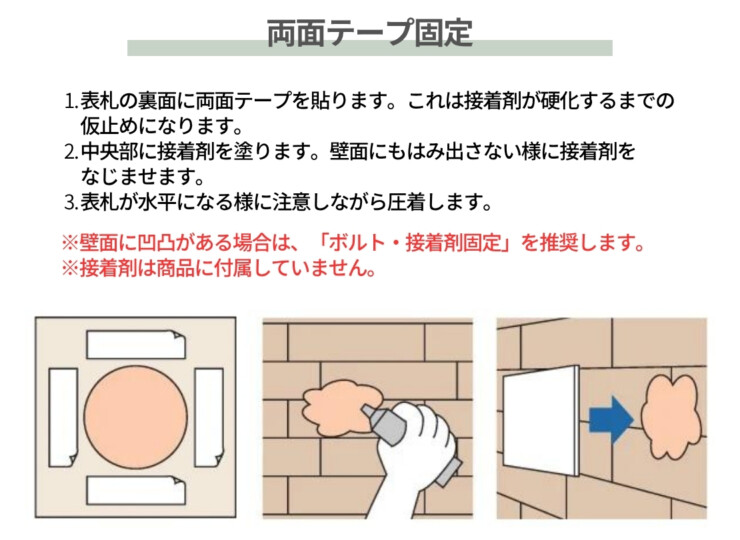 両面テープ固定

1. 表札の裏面に両面テープを貼ります。これは接着剤が硬化するまでの仮止めになります。
2. 中央部に接着剤を塗ります。壁面にもはみ出さない様に接着剤をなじませます。
3. 表札が水平になる様に注意しながら圧着します。

※壁面に凹凸がある場合は、「ボルト・接着剤固定」を推奨します。
※接着剤は商品に付属していません。