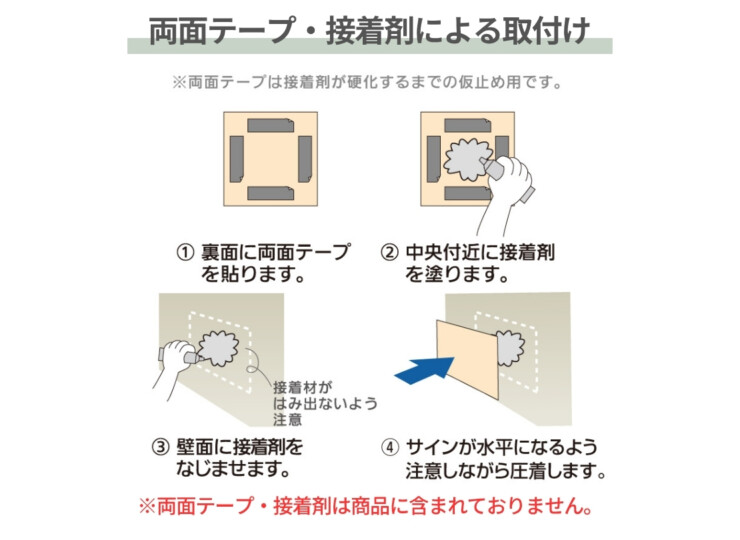 両面テープ・接着剤による取付け

※両面テープは接着剤が硬化するまでの仮止め用です。

① 裏面に両面テープを貼ります。

② 中央付近に接着剤を塗ります。

接着材がはみ出ないよう注意

③ 壁面に接着剤をなじませます。

④ サインが水平になるよう注意しながら圧着します。

※両面テープ・接着剤は商品に含まれておりません。