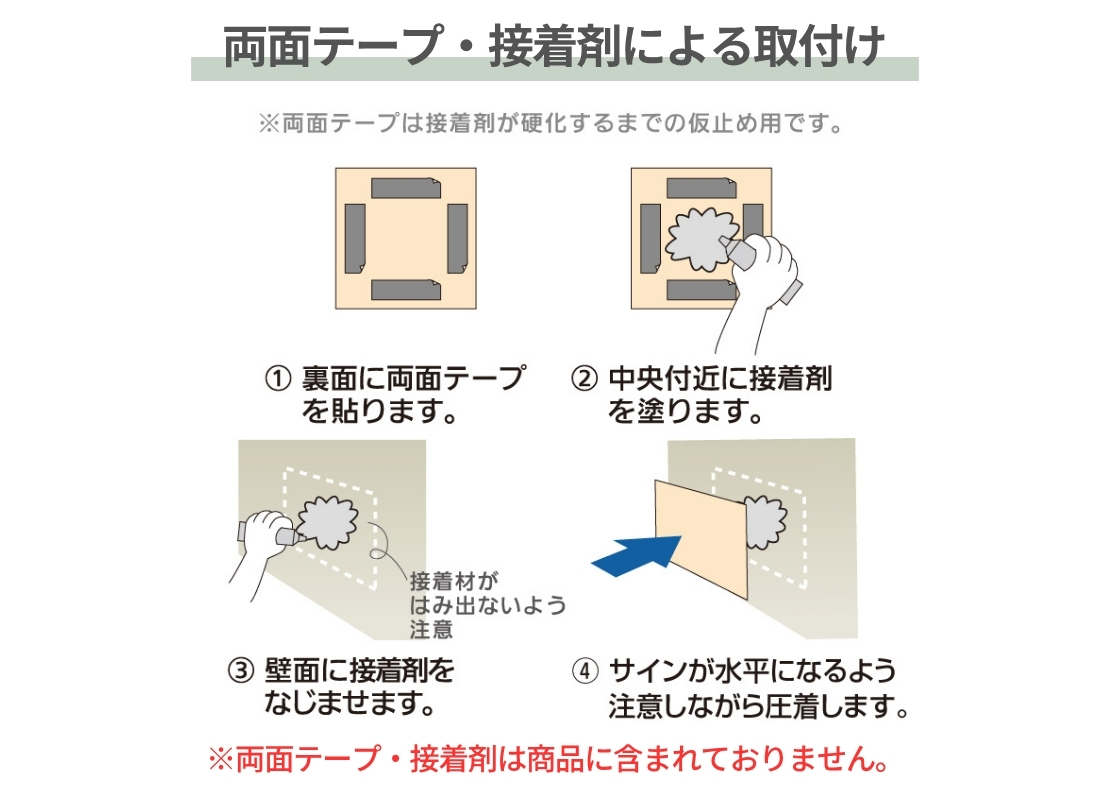 両面テープ・接着剤による取付け

※両面テープは接着剤が硬化するまでの仮止め用です。

① 裏面に両面テープを貼ります。

② 中央付近に接着剤を塗ります。

接着材がはみ出ないよう注意

③ 壁面に接着剤をなじませます。

④ サインが水平になるよう注意しながら圧着します。

※両面テープ・接着剤は商品に含まれておりません。