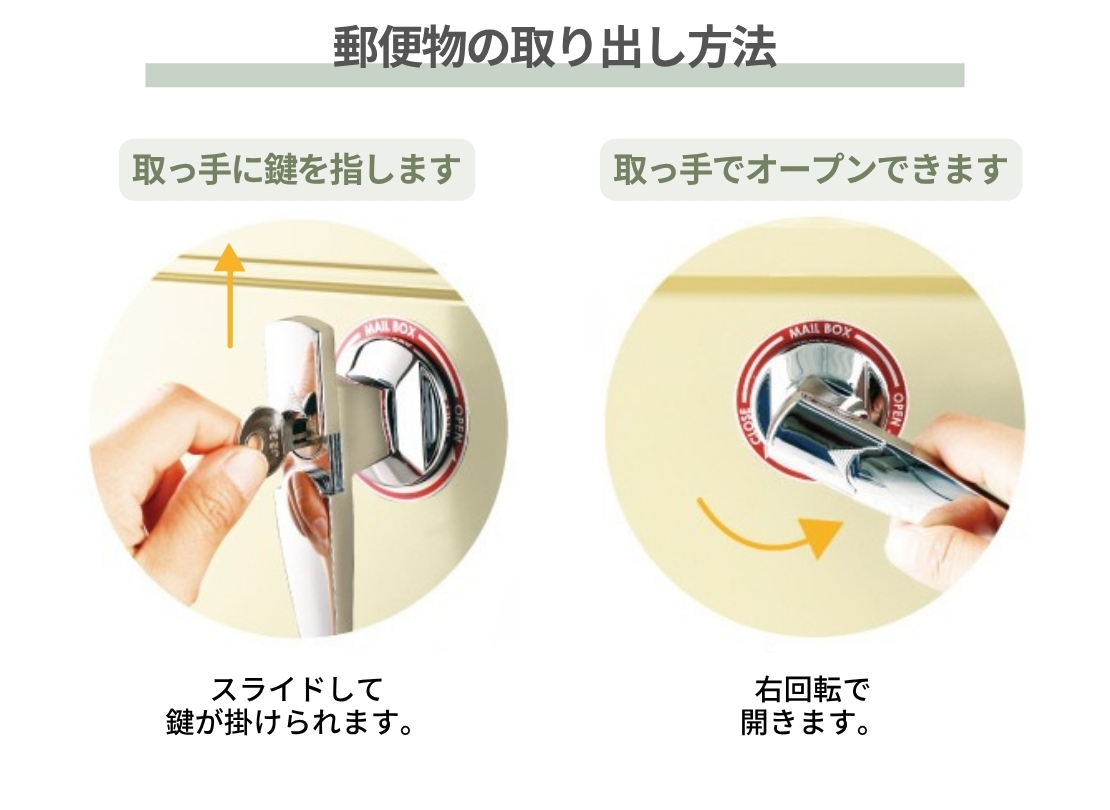 郵便物の取り出し方法

取っ手に鍵を指します

MAIL BOX
OPEN

スライドして
鍵が掛けられます。

取っ手でオープンできます

MAIL BOX
CLOSE
OPEN

右回転で
開きます。