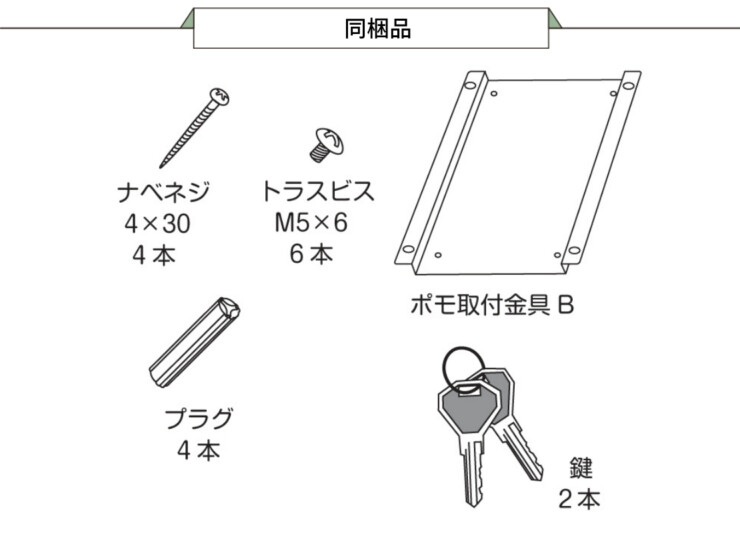 同梱品

ナベネジ
4×30
4本

トラスビス
M5×6
6本

ポモ取付金具 B

プラグ
4本

鍵
2本