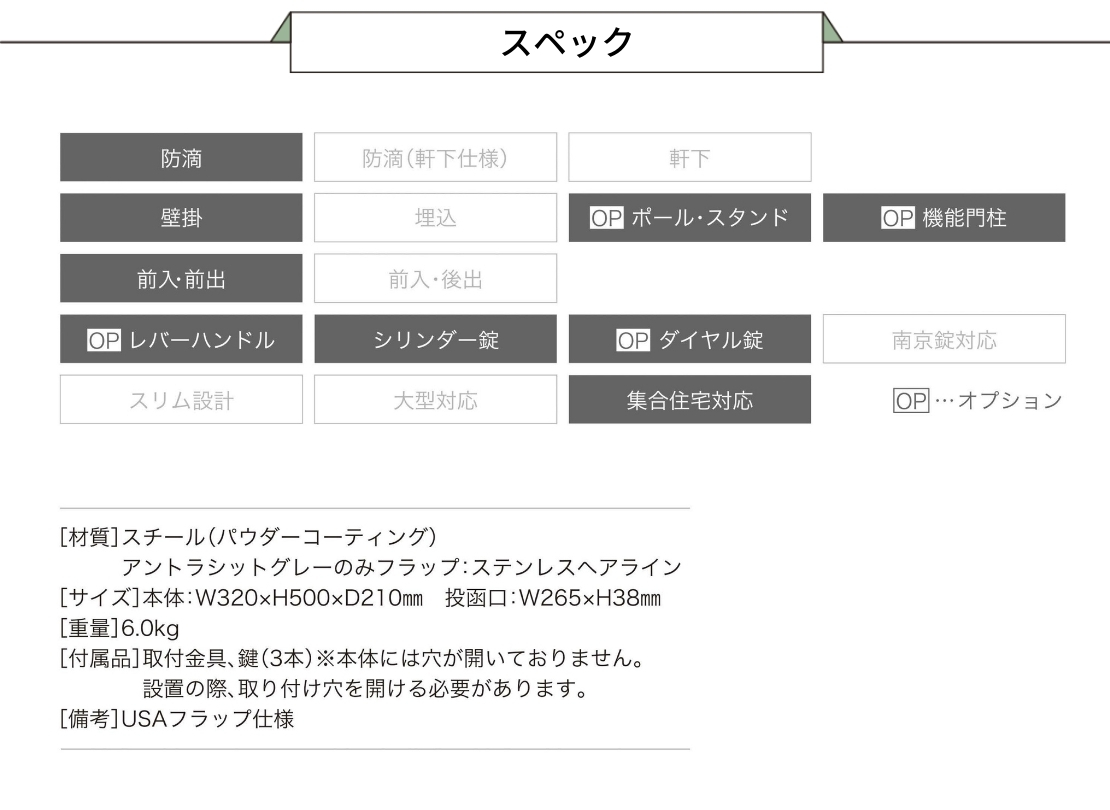 スペック

防滴
防滴(軒下仕様)
軒下

壁掛
埋込
OP ポール・スタンド
OP 機能門柱

前入・前出
前入・後出

OP レバーハンドル
シリンダー錠
OP ダイヤル錠
南京錠対応

スリム設計
大型対応
集合住宅対応
OP…オプション

[材質]スチール(パウダーコーティング)
アントラシットグレーのみフラップ:ステンレスヘアライン
[サイズ]本体:W320×H500×D210㎜ 投函口:W265×H38㎜
[重量]6.0kg
[付属品]取付金具、鍵(3本)※本体には穴が開いておりません。
設置の際、取り付け穴を開ける必要があります。
[備考]USAフラップ仕様