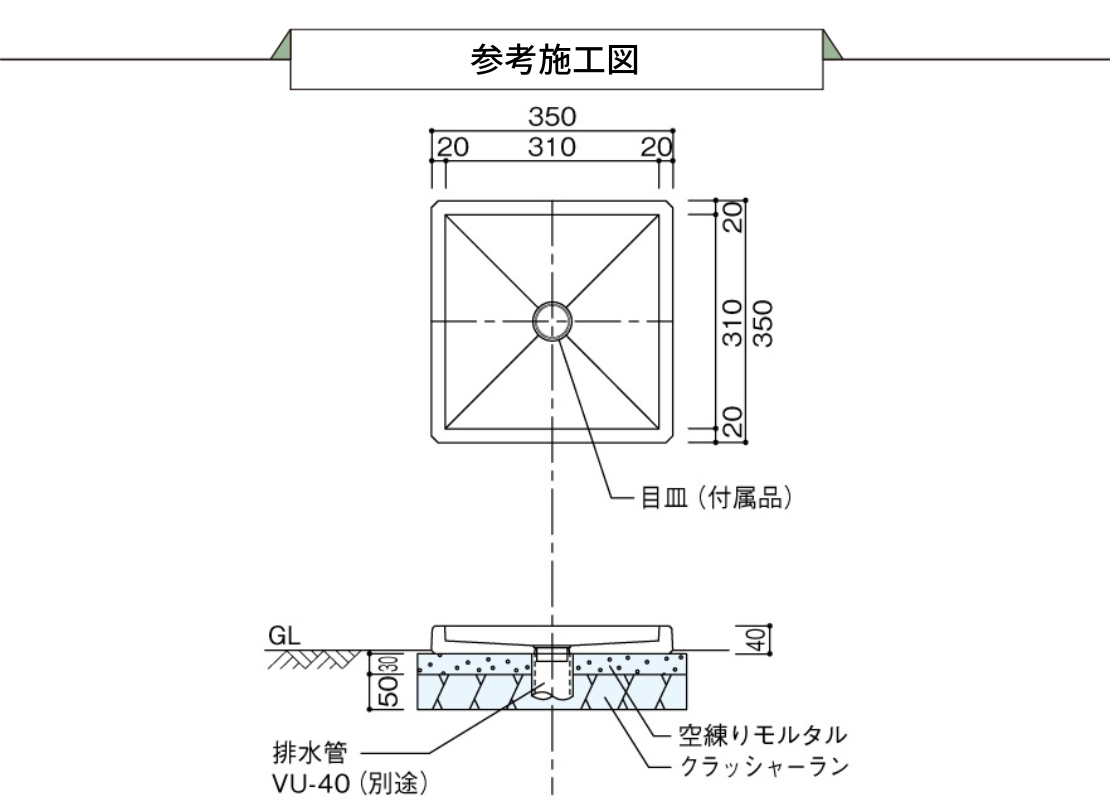 参考施工図

350
20 310 20

20
310 350
20

目皿（付属品）

GL
40
30
50

排水管
VU-40（別途）

空練りモルタル
クラッシャーラン