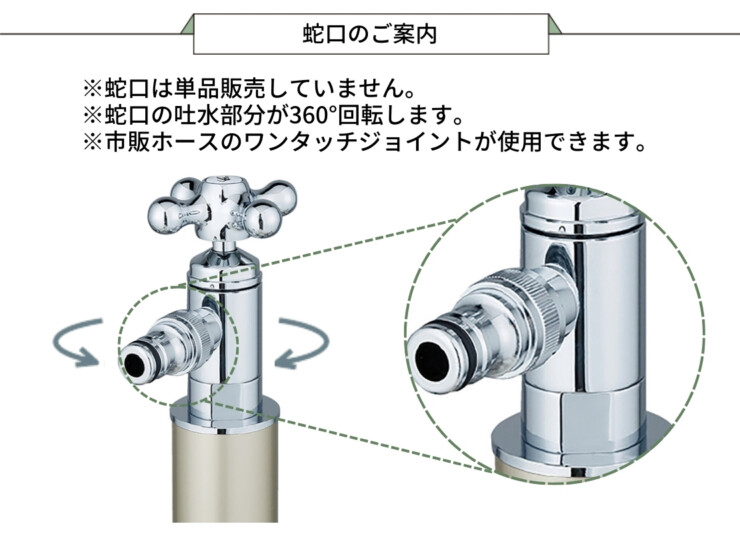 蛇口のご案内

※蛇口は単品販売していません。
※蛇口の吐水部分が360°回転します。
※市販ホースのワンタッチジョイントが使用できます。