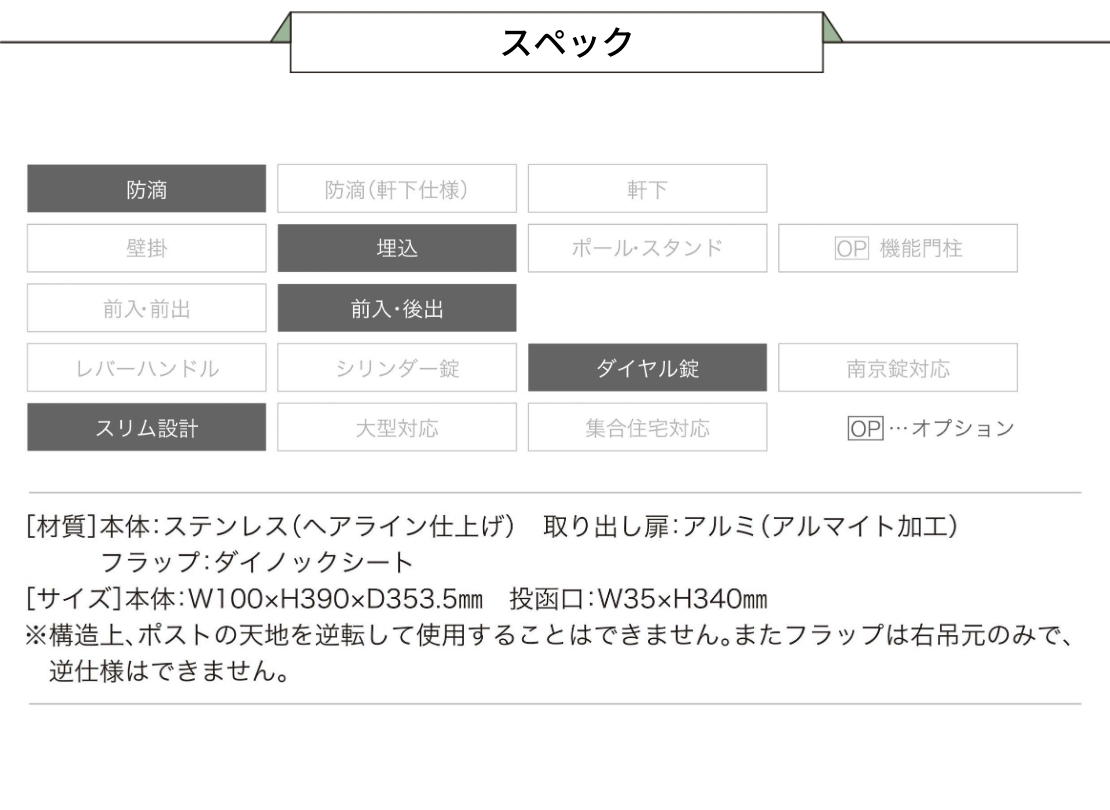 スペック

防滴 防滴(軒下仕様) 軒下
壁掛 埋込 ポール・スタンド OP 機能門柱
前入・前出 前入・後出
レバーハンドル シリンダー錠 ダイヤル錠 南京錠対応
スリム設計 大型対応 集合住宅対応 OP…オプション

[材質]本体:ステンレス(ヘアライン仕上げ) 取り出し扉:アルミ(アルマイト加工)
フラップ:ダイノックシート
[サイズ]本体:W100×H390×D353.5㎜ 投函口:W35×H340㎜
※構造上、ポストの天地を逆転して使用することはできません。またフラップは右吊元のみで、逆仕様はできません。