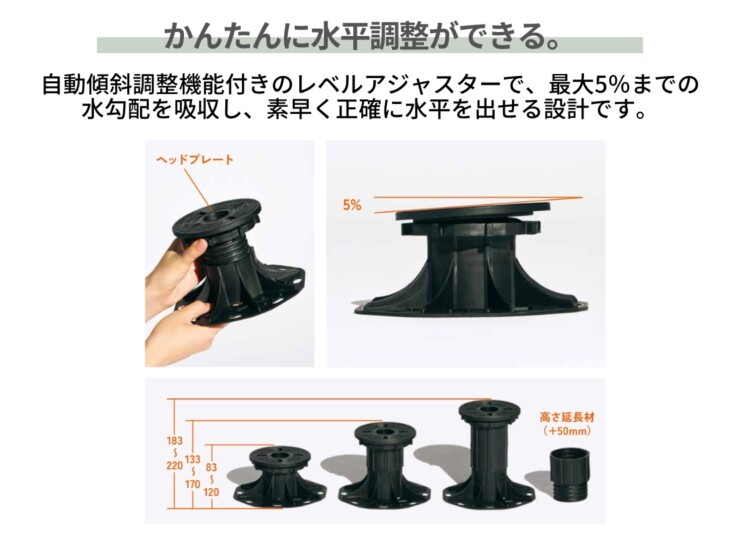 かんたんに水平調整ができる。

自動傾斜調整機能付きのレベルアジャスターで、最大5%までの水勾配を吸収し、素早く正確に水平を出せる設計です。

ヘッドプレート

5%

183 ~ 220

133 ~ 170

83 ~ 120

高さ延長材
(+50mm)