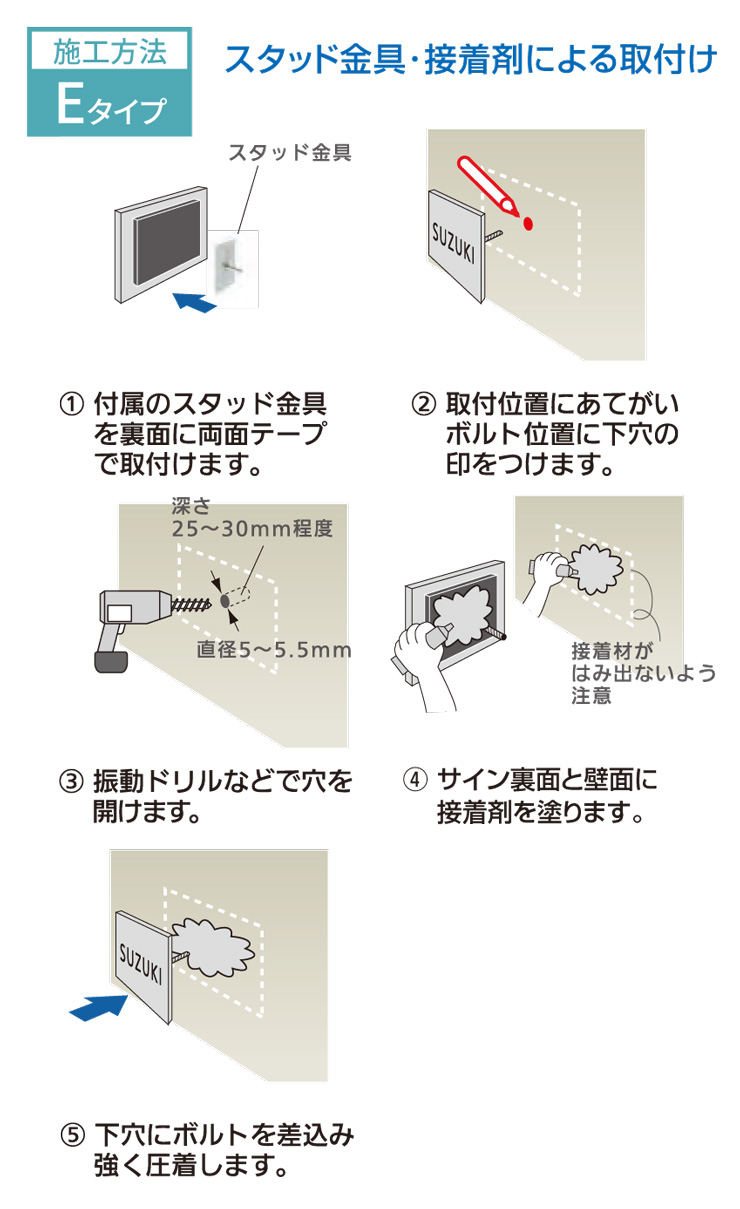 施工方法
Eタイプ

スタッド金具･接着剤による取付け

スタッド金具

SUZUKI

① 付属のスタッド金具を裏面に両面テープで取付けます。

② 取付位置にあてがいボルト位置に下穴の印をつけます。

深さ
25～30mm程度

直径5～5.5mm

接着材がはみ出ないよう注意

③ 振動ドリルなどで穴を開けます。

④ サイン裏面と壁面に接着剤を塗ります。

SUZUKI

⑤ 下穴にボルトを差込み強く圧着します。