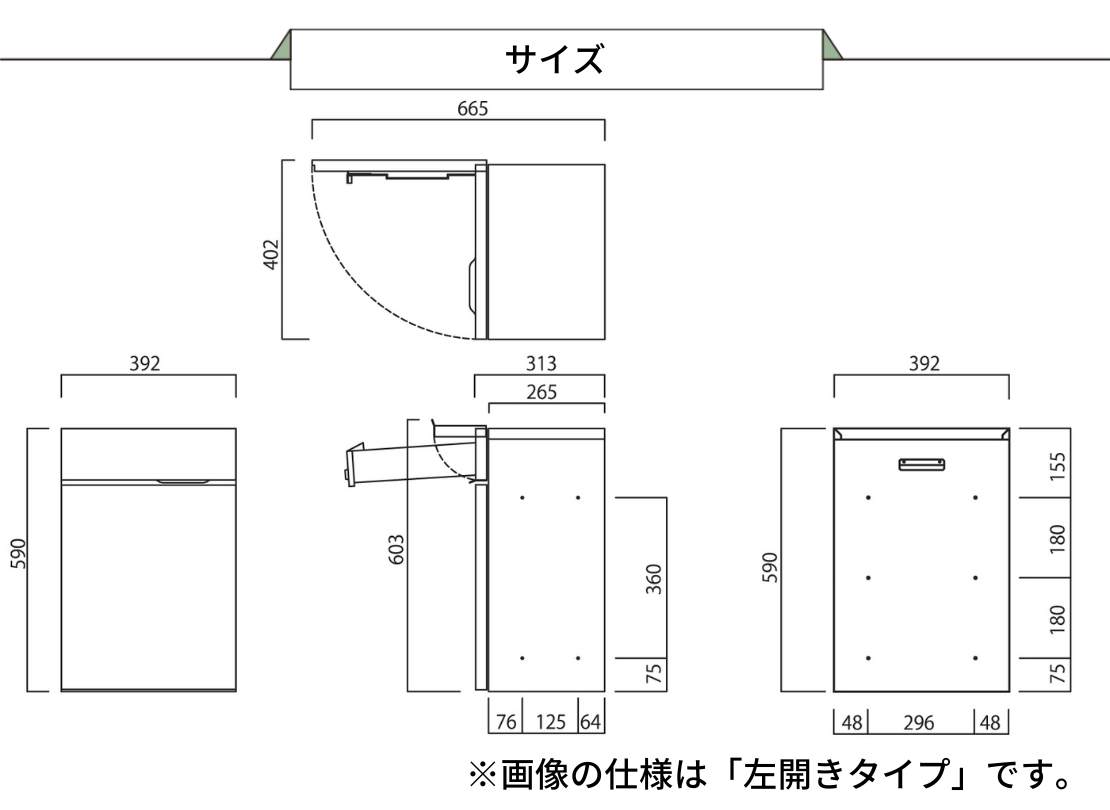 サイズ

665

402

392

590

313

265

603

360

75

76 125 64

392

590

155

180

180

75

48 296 48

※画像の仕様は「左開きタイプ」です。